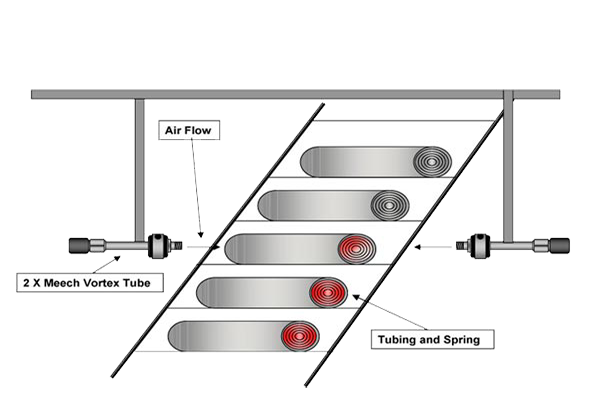 Air Flow

2 X Meech Vortex Tube

Tubing and Spring